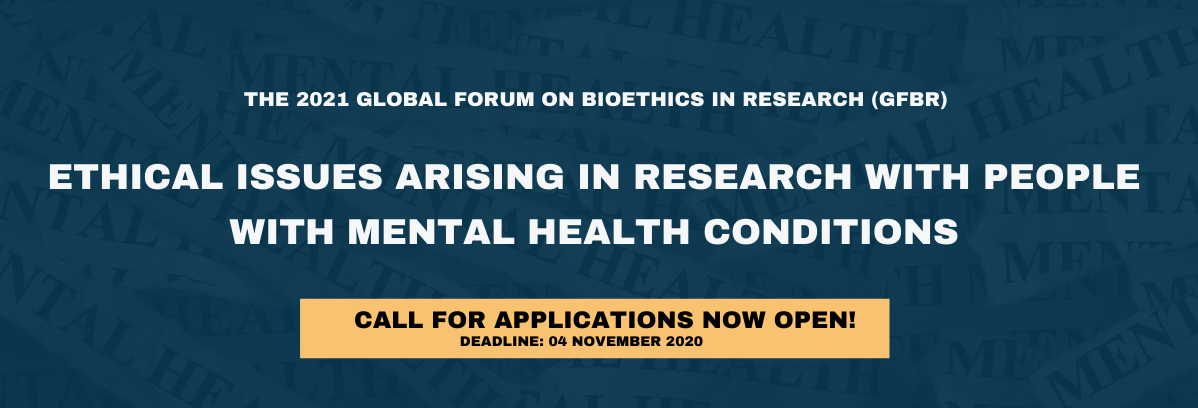 THE 2021 GLOBAL FORUM ON BIOETHICS IN RESEARCH (GFBR)

ETHICAL ISSUES ARISING IN RESEARCH WITH PEOPLE WITH MENTAL HEALTH CONDITIONS

CALL FOR APPLICATIONS NOW OPEN!
DEADLINE: 04 NOVEMBER 2020